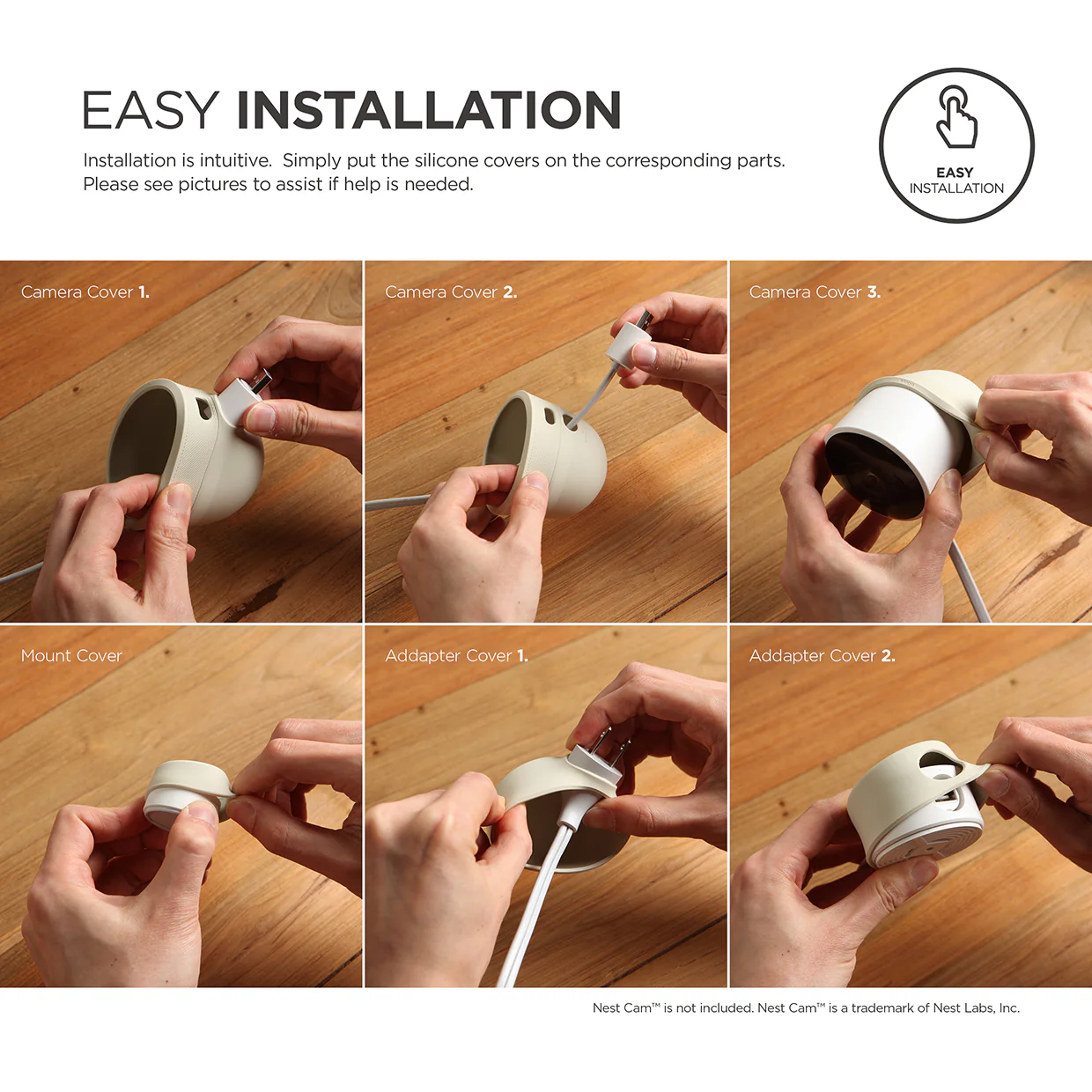 EASY INSTALLATION

Installation is intuitive. Simply put the silicone covers on the corresponding parts. Please see pictures to assist if help is needed.

EASY INSTALLATION

Camera Cover 1.

Camera Cover 2.

Camera Cover 3.

Mount Cover

Addapter Cover 1.

Addapter Cover 2.

Nest Cam™ is not included. Nest Cam™ is a trademark of Nest Labs, Inc.