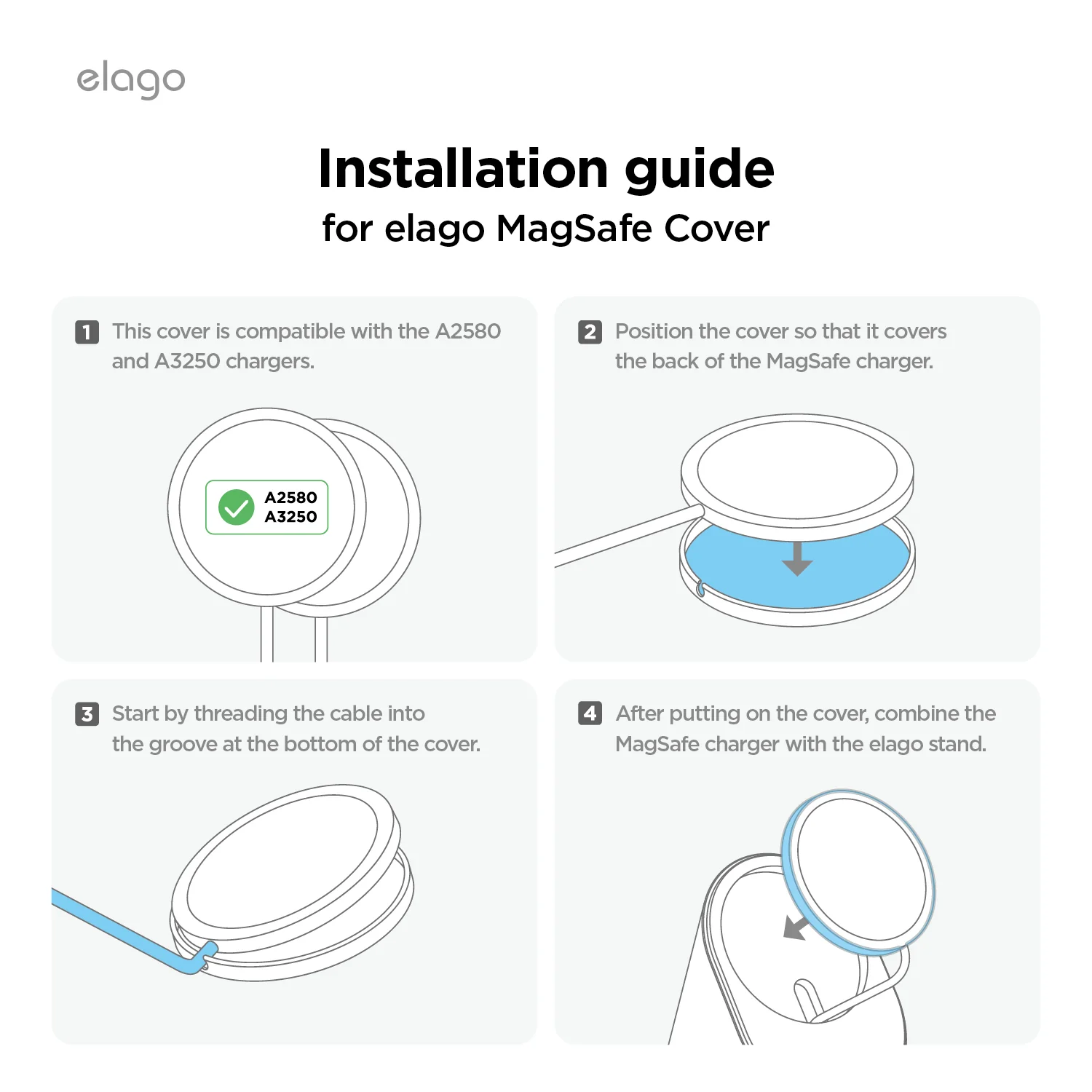 elago

Installation guide
for elago MagSafe Cover

1 This cover is compatible with the A2580 and A3250 chargers.

A2580
A3250

2 Position the cover so that it covers the back of the MagSafe charger.

3 Start by threading the cable into the groove at the bottom of the cover.

4 After putting on the cover, combine the MagSafe charger with the elago stand.