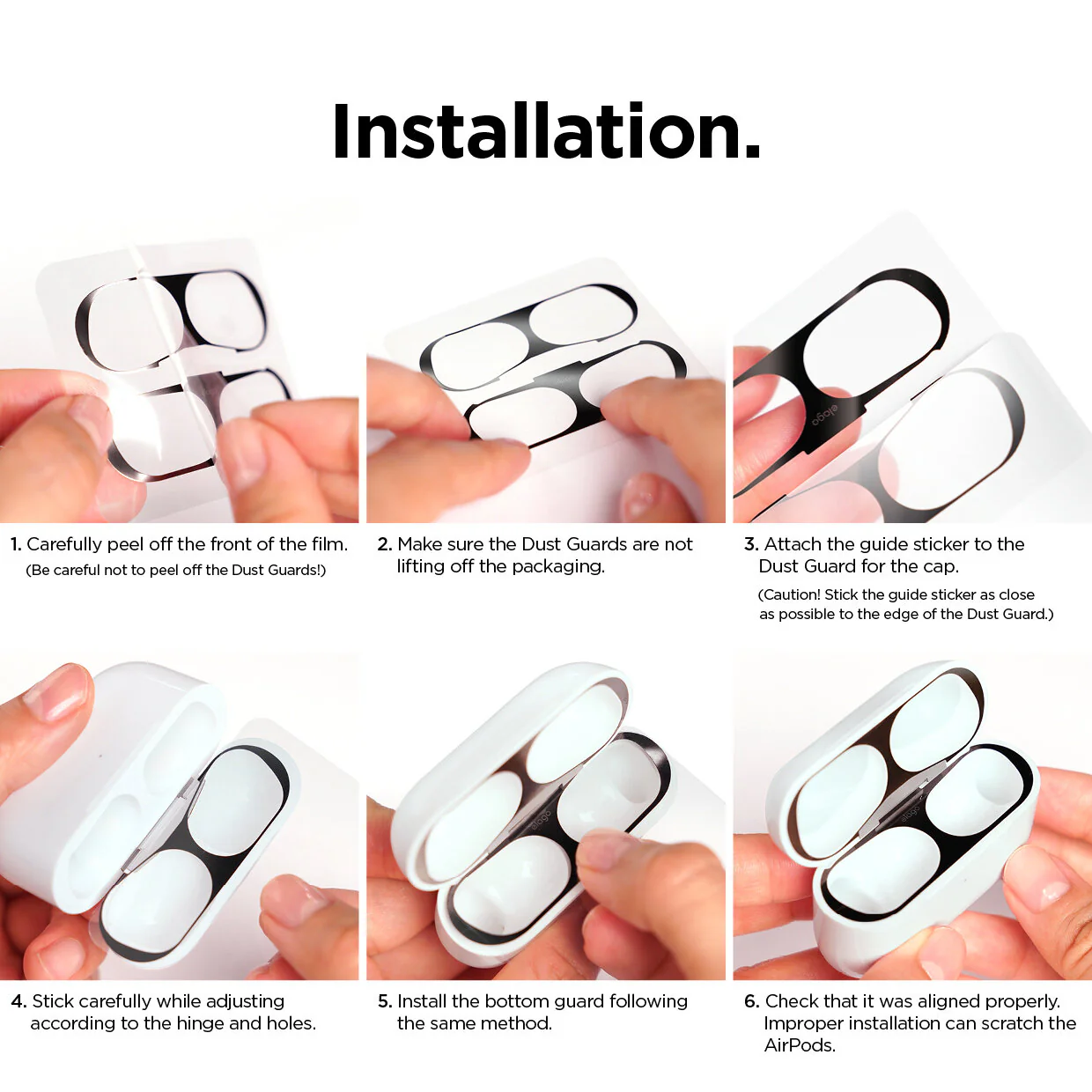 Installation.

elago

1. Carefully peel off the front of the film.
(Be careful not to peel off the Dust Guards!)

2. Make sure the Dust Guards are not lifting off the packaging.

3. Attach the guide sticker to the Dust Guard for the cap.
(Caution! Stick the guide sticker as close as possible to the edge of the Dust Guard.)

elago

elago

4. Stick carefully while adjusting according to the hinge and holes.

5. Install the bottom guard following the same method.

6. Check that it was aligned properly. Improper installation can scratch the AirPods.